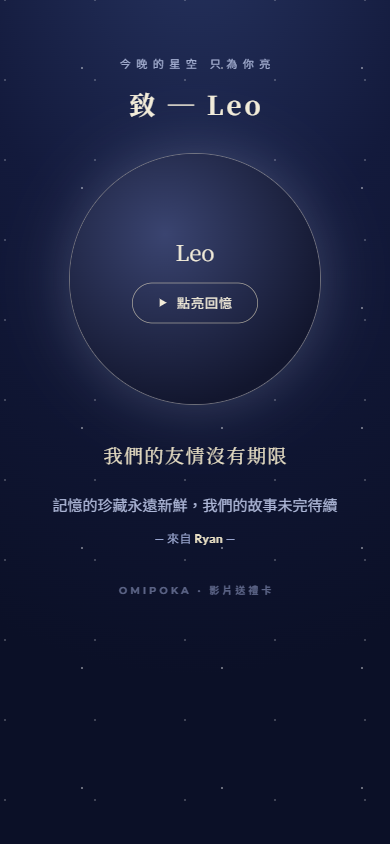 今晚的星空 只為你亮

致 — Leo

Leo

▶ 點亮回憶

我們的友情沒有期限

記憶的珍藏永遠新鮮，我們的故事未完待續

— 來自 Ryan —

OMIPOKA · 影片送禮卡